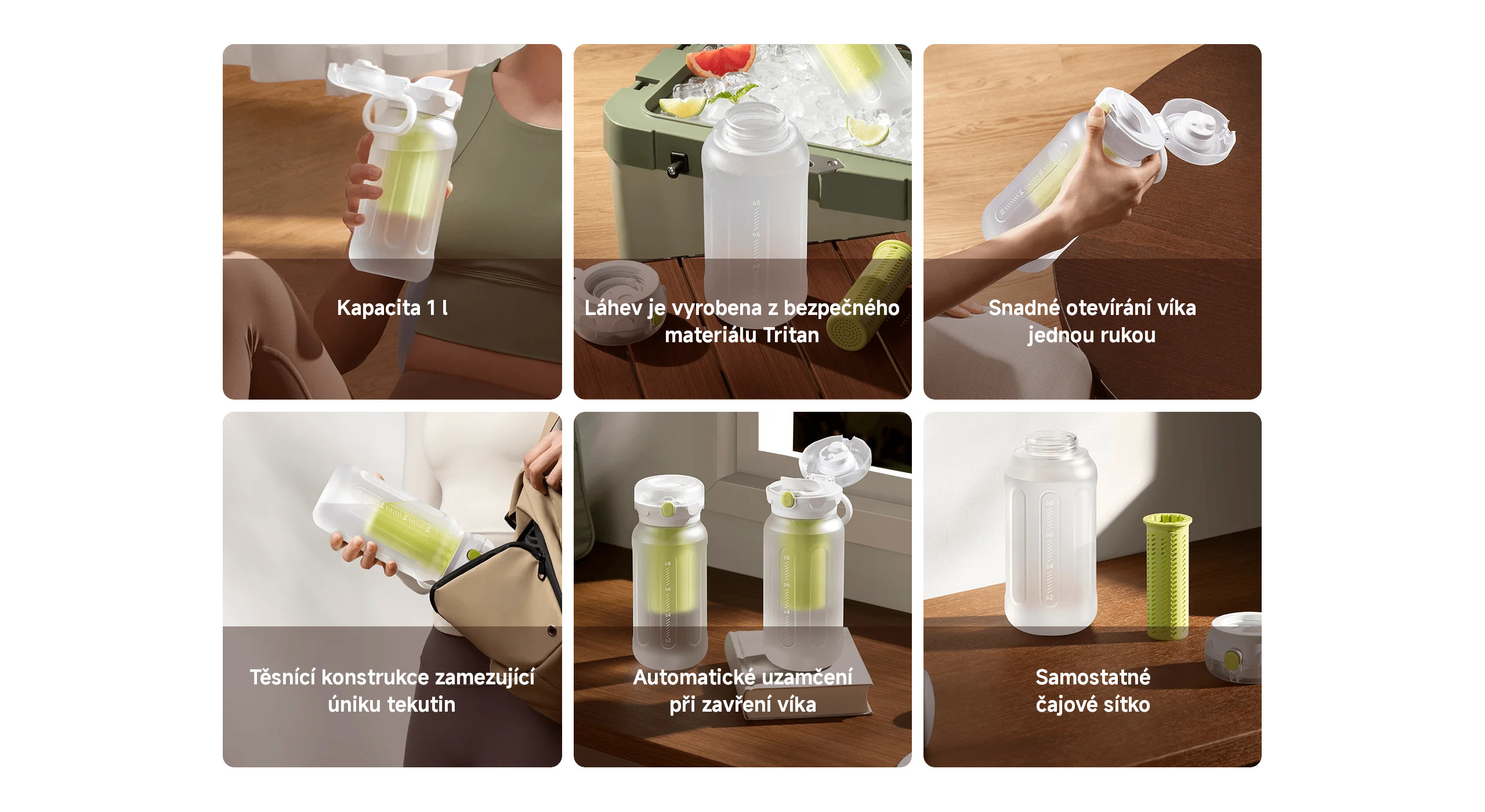 Kapacita 1 l

Láhev je vyrobena z bezpečného materiálu Tritan

Snadné otevírání víka jednou rukou

Těsnící konstrukce zamezující úniku tekutin

Automatické uzamčení při zavření víka

Samostatné čajové sítko